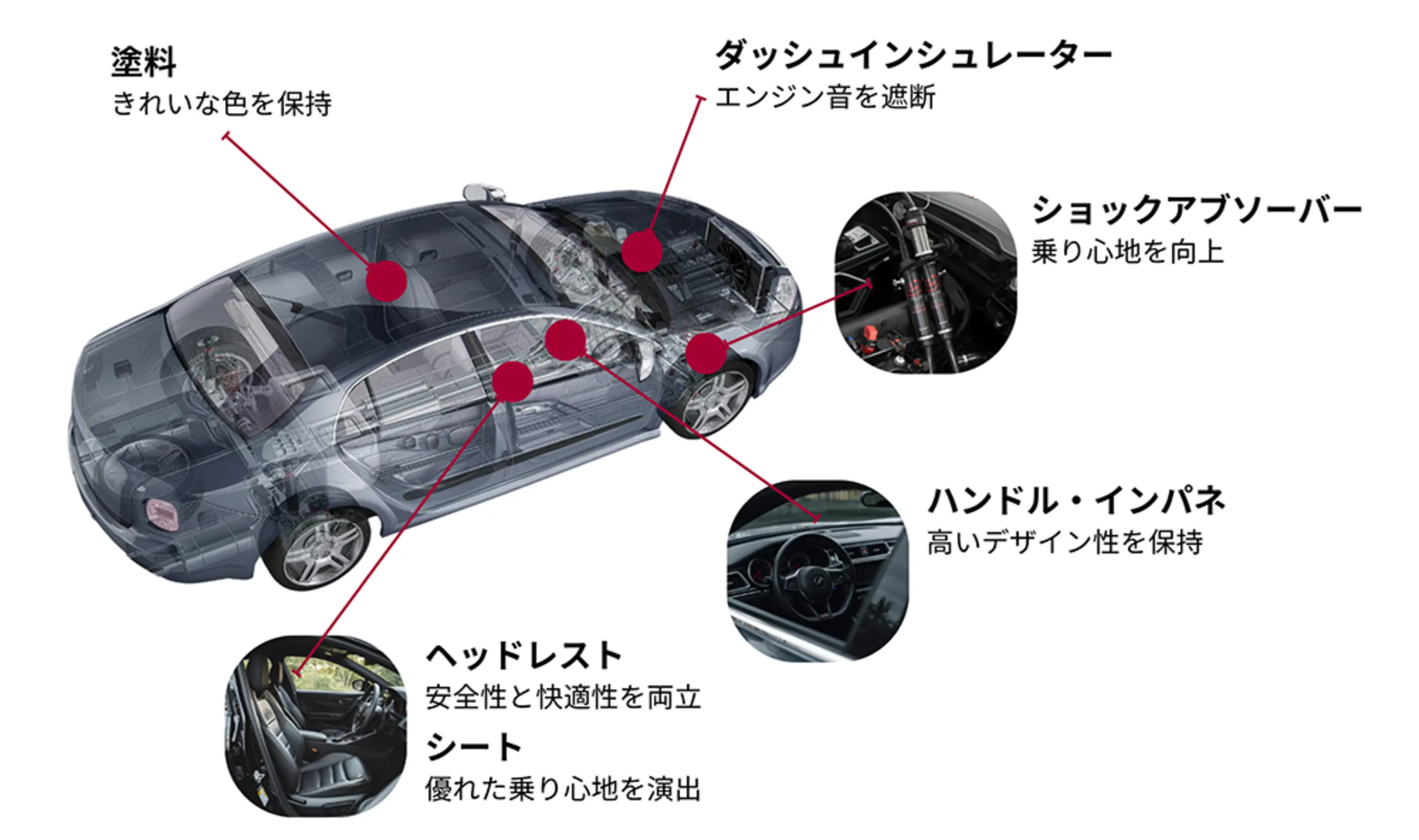 塗料
きれいな色を保持

ダッシュインシュレーター
エンジン音を遮断

ショックアブソーバー
乗り心地を向上

ハンドル・インパネ
高いデザイン性を保持

ヘッドレスト
安全性と快適性を両立

シート
優れた乗り心地を演出